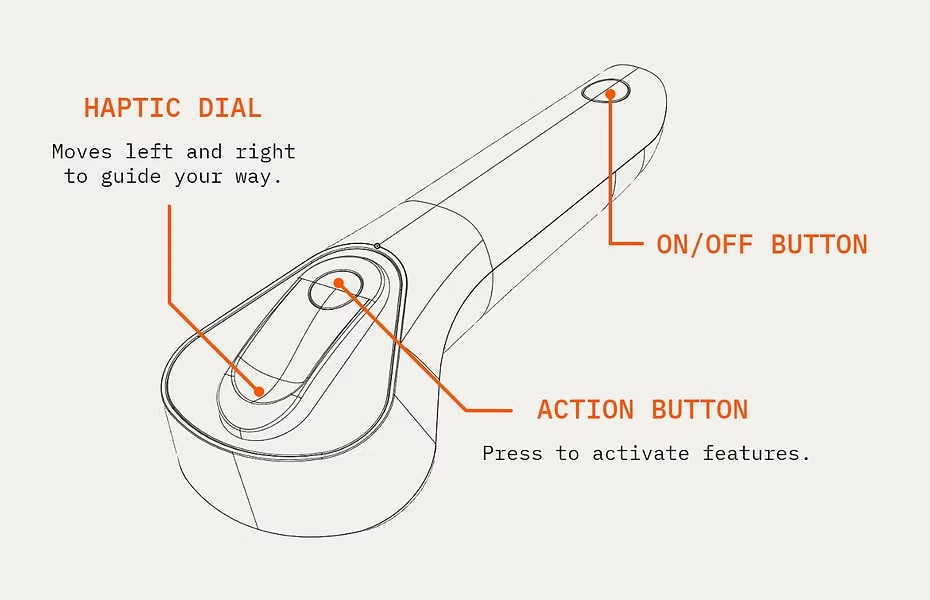 HAPTIC DIAL

Moves left and right to guide your way.

ON/OFF BUTTON

ACTION BUTTON

Press to activate features.